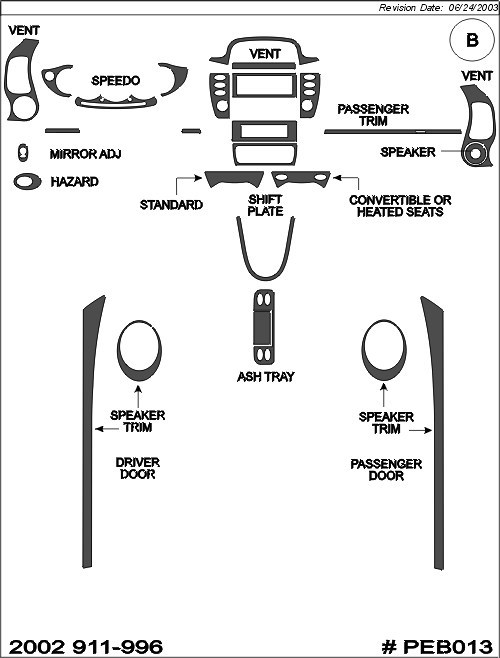 Revision Date: 06/24/2003

B

VENT

SPEEDO

VENT

VENT

PASSENGER TRIM

SPEAKER

MIRROR ADJ

HAZARD

STANDARD

SHIFT PLATE

CONVERTIBLE OR HEATED SEATS

ASH TRAY

SPEAKER TRIM

DRIVER DOOR

SPEAKER TRIM

PASSENGER DOOR

2002 911-996

# PEB013