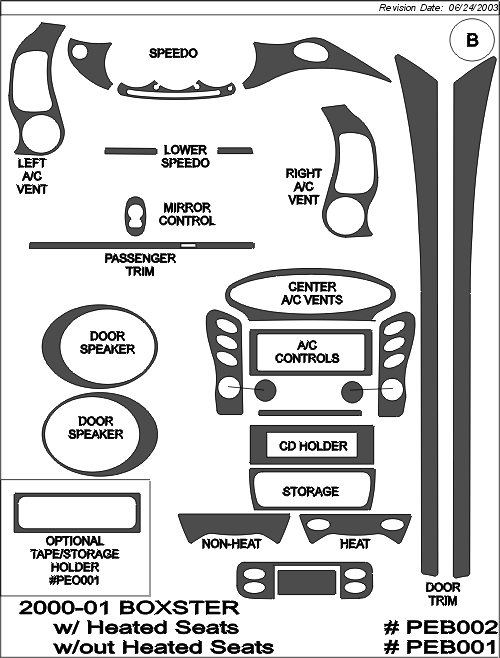 Revision Date: 06/24/2003

B

SPEEDO

LEFT A/C VENT

LOWER SPEEDO

RIGHT A/C VENT

MIRROR CONTROL

PASSENGER TRIM

CENTER A/C VENTS

DOOR SPEAKER

A/C CONTROLS

DOOR SPEAKER

CD HOLDER

STORAGE

OPTIONAL TAPE/STORAGE HOLDER #PEO001

NON-HEAT

HEAT

DOOR TRIM

2000-01 BOXSTER
w/ Heated Seats # PEB002
w/out Heated Seats # PEB001