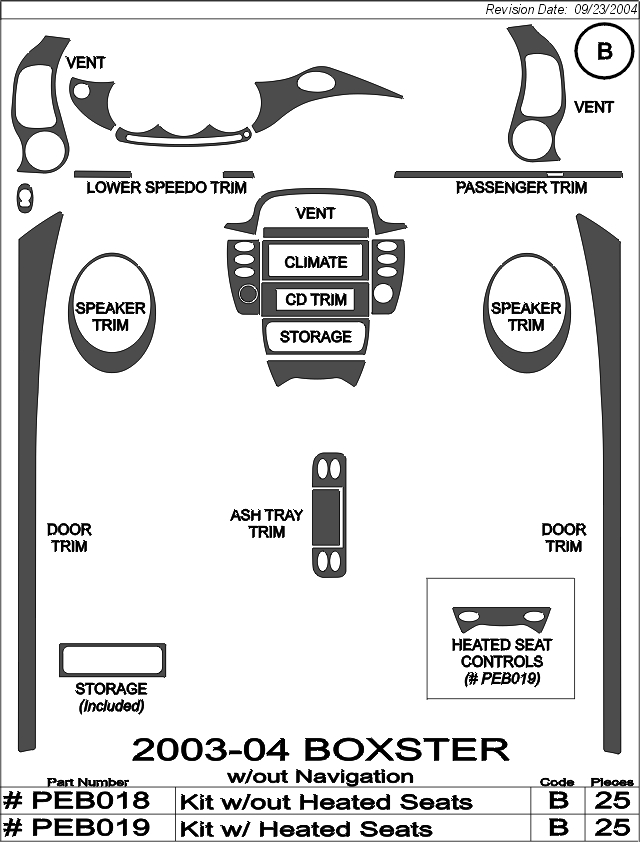 Revision Date: 09/23/2004

B

VENT

VENT

LOWER SPEEDO TRIM

PASSENGER TRIM

VENT

CLIMATE

CD TRIM

STORAGE

SPEAKER TRIM

SPEAKER TRIM

ASH TRAY TRIM

DOOR TRIM

DOOR TRIM

HEATED SEAT CONTROLS (# PEB019)

STORAGE (Included)

2003-04 BOXSTER
w/out Navigation

| Part Number | | Code | Pieces |
|---|---|---|---|
| # PEB018 | Kit w/out Heated Seats | B | 25 |
| # PEB019 | Kit w/ Heated Seats | B | 25 |